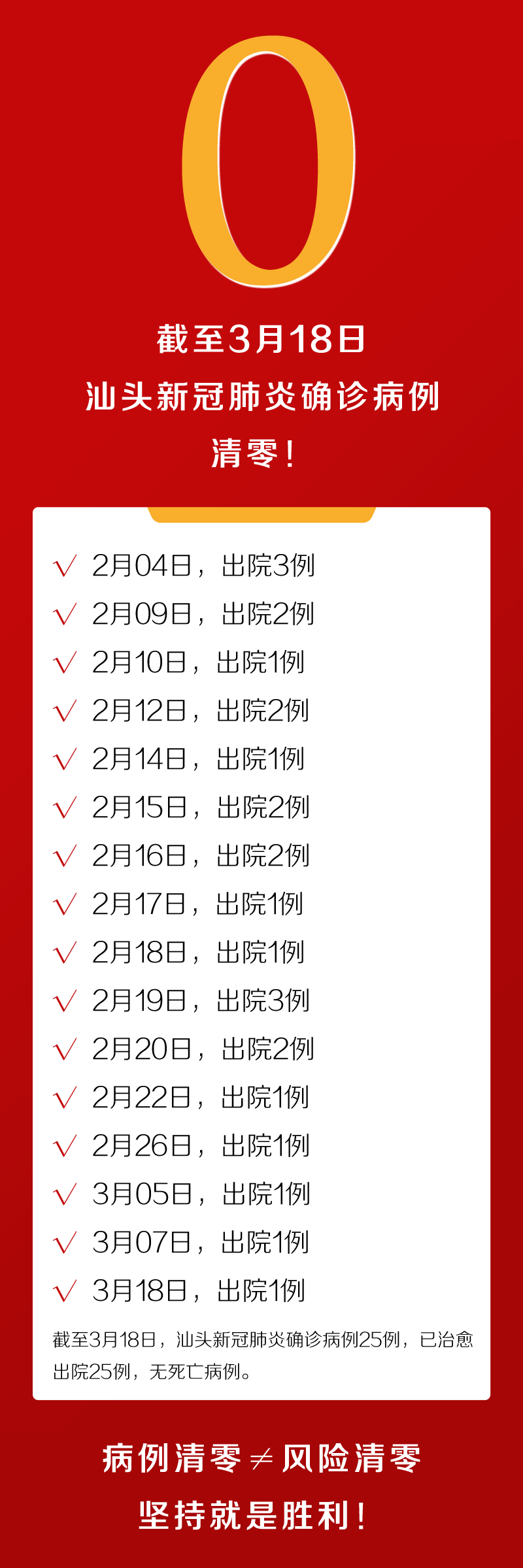 0

截至3月18日

汕头新冠肺炎确诊病例

清零！

√ 2月04日，出院3例

√ 2月09日，出院2例

√ 2月10日，出院1例

√ 2月12日，出院2例

√ 2月14日，出院1例

√ 2月15日，出院2例

√ 2月16日，出院2例

√ 2月17日，出院1例

√ 2月18日，出院1例

√ 2月19日，出院3例

√ 2月20日，出院2例

√ 2月22日，出院1例

√ 2月26日，出院1例

√ 3月05日，出院1例

√ 3月07日，出院1例

√ 3月18日，出院1例

截至3月18日，汕头新冠肺炎确诊病例25例，已治愈出院25例，无死亡病例。

病例清零≠风险清零

坚持就是胜利！